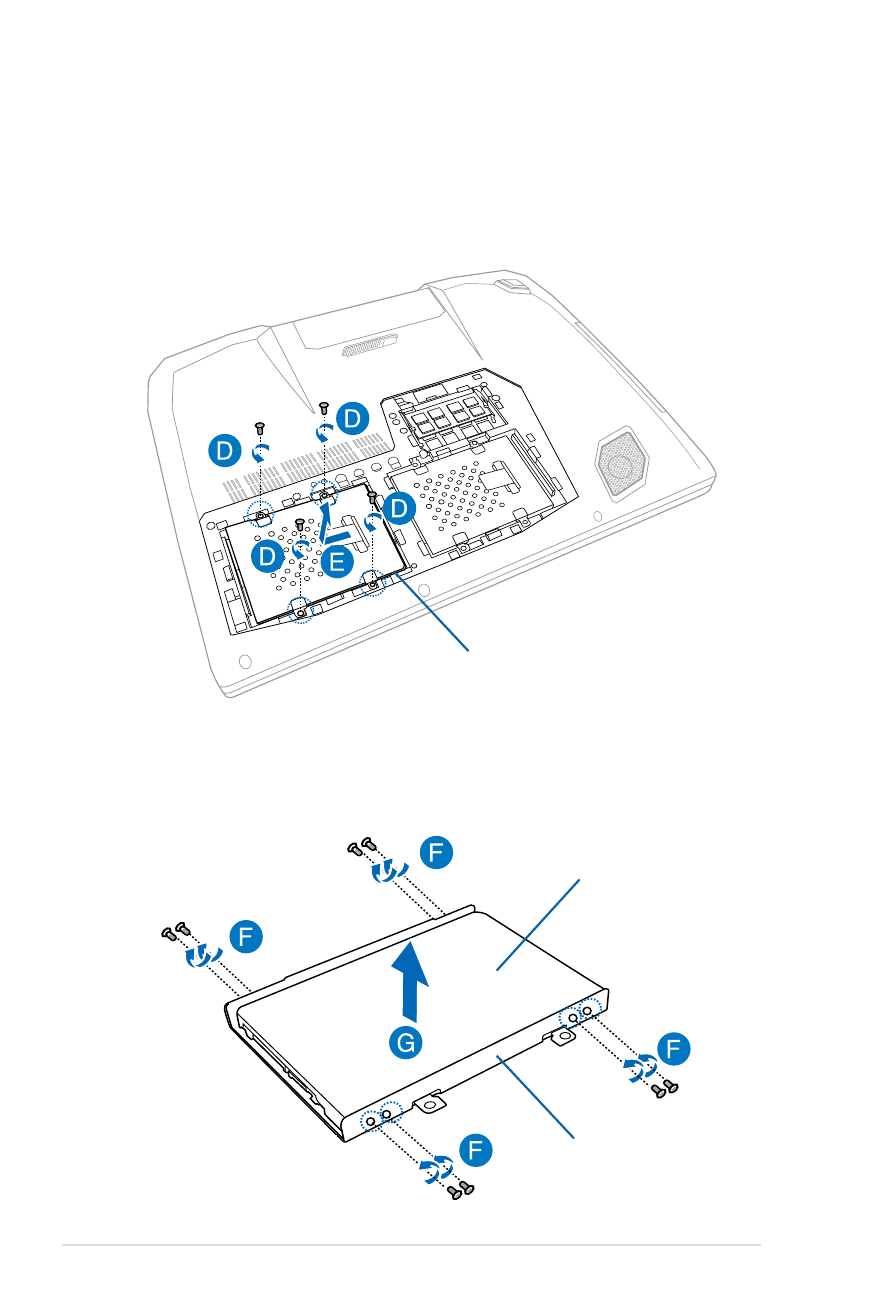 D
D
D
D
E
F
F
G
F
F